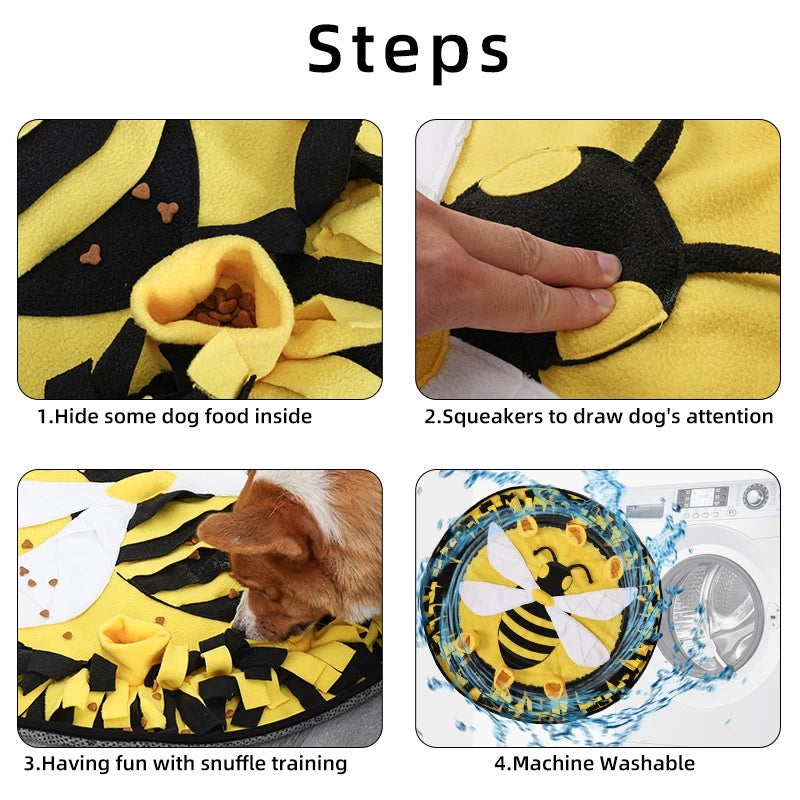 Steps

1.Hide some dog food inside

2.Squeakers to draw dog's attention

3.Having fun with snuffle training

4.Machine Washable