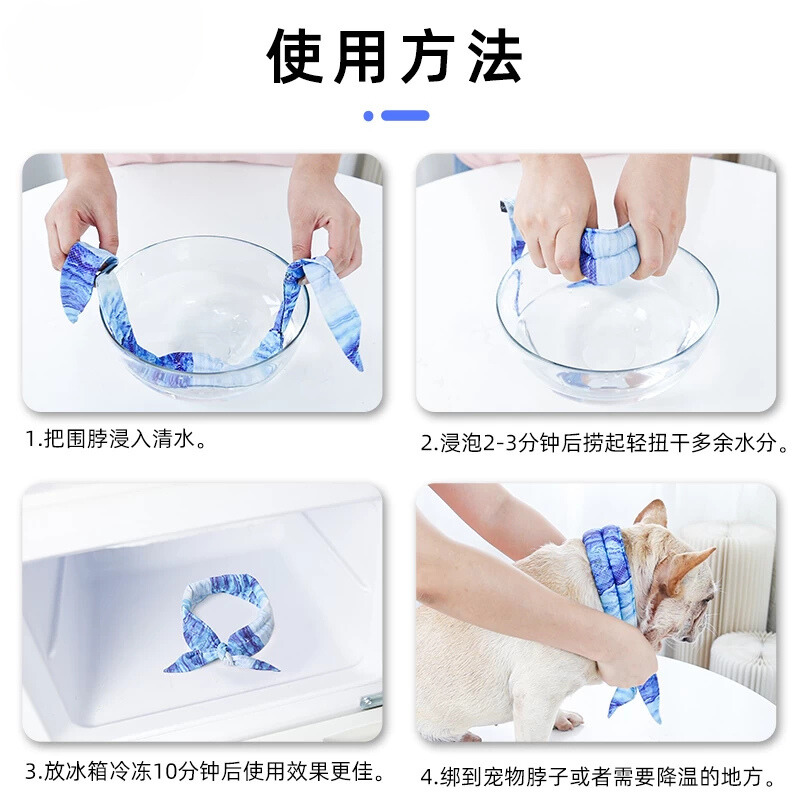 使用方法

1.把围脖浸入清水。

2.浸泡2-3分钟后捞起轻扭干多余水分。

3.放冰箱冷冻10分钟后使用效果更佳。

4.绑到宠物脖子或者需要降温的地方。